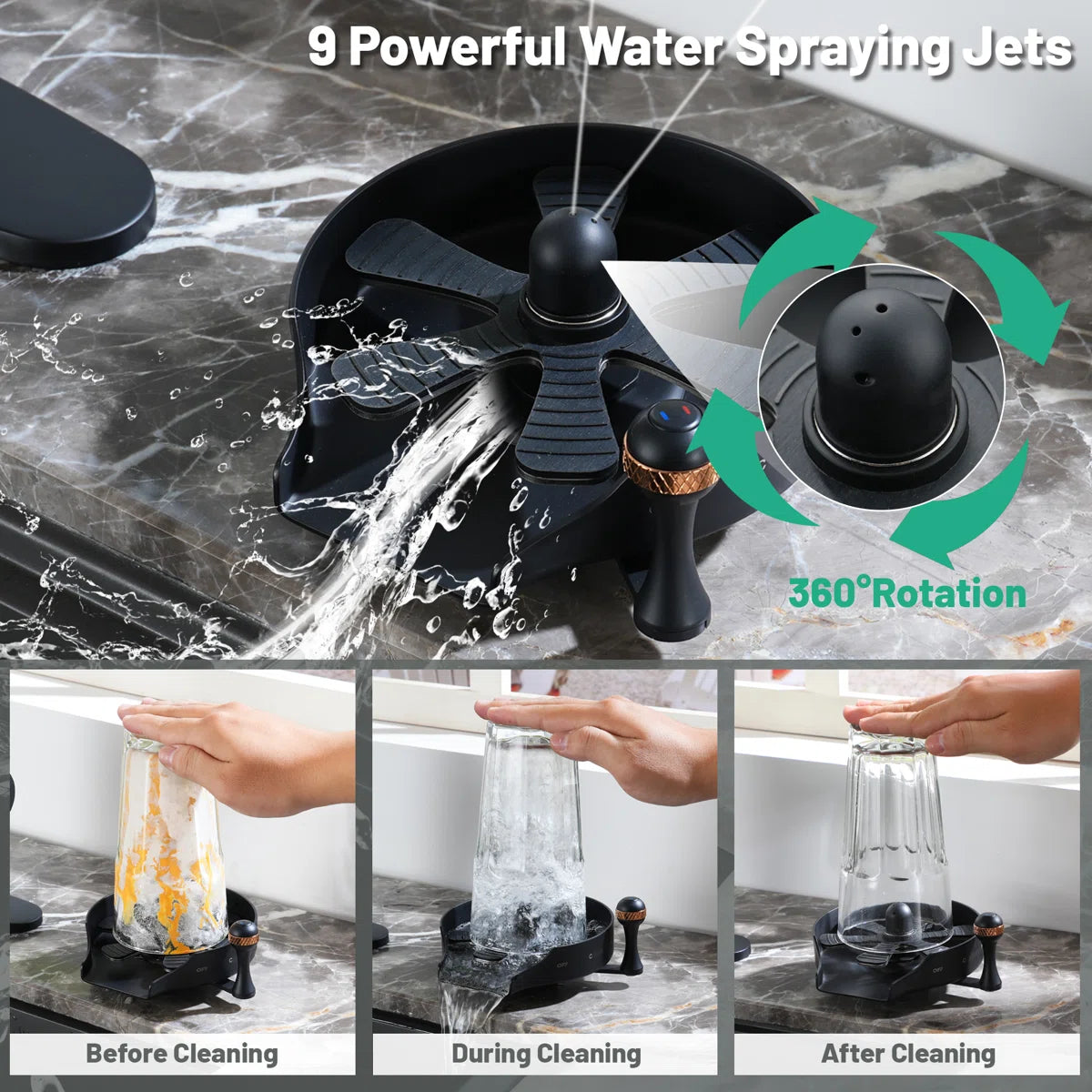 9 Powerful Water Spraying Jets

360°Rotation

Before Cleaning

During Cleaning

After Cleaning